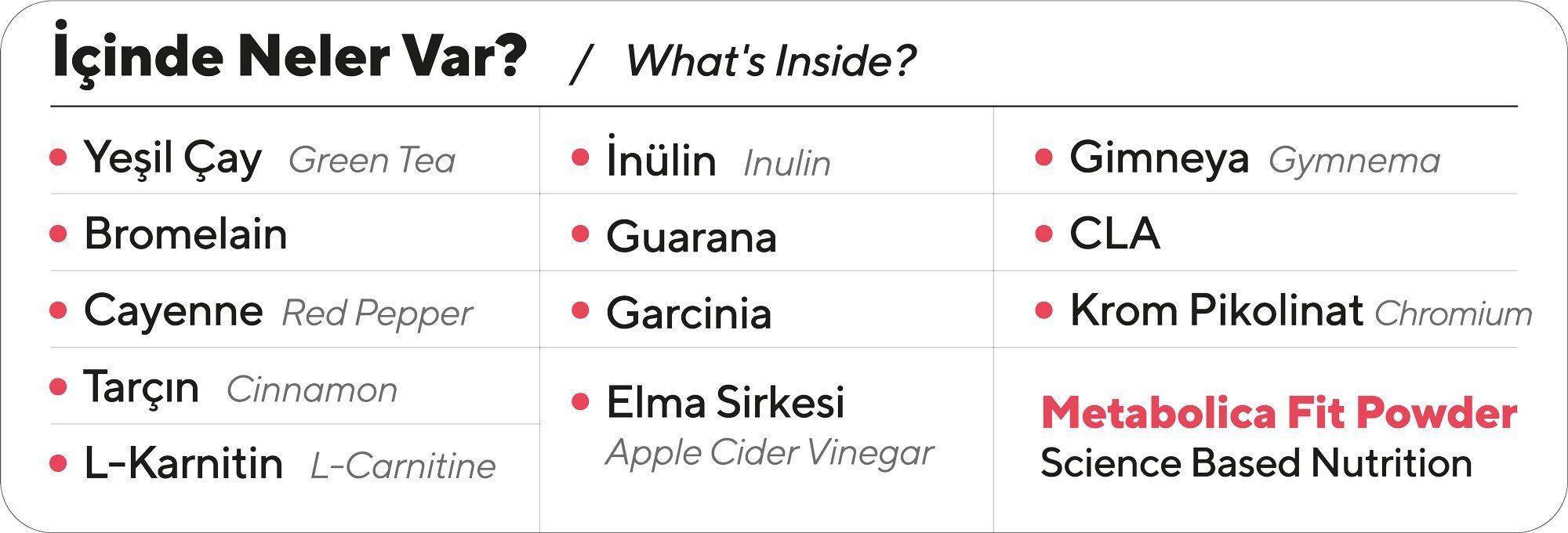 İçinde Neler Var? / What's Inside?

• Yeşil Çay Green Tea
• Bromelain
• Cayenne Red Pepper
• Tarçın Cinnamon
• L-Karnitin L-Carnitine

• İnülin Inulin
• Guarana
• Garcinia
• Elma Sirkesi Apple Cider Vinegar

• Gimneya Gymnema
• CLA
• Krom Pikolinat Chromium

Metabolica Fit Powder
Science Based Nutrition